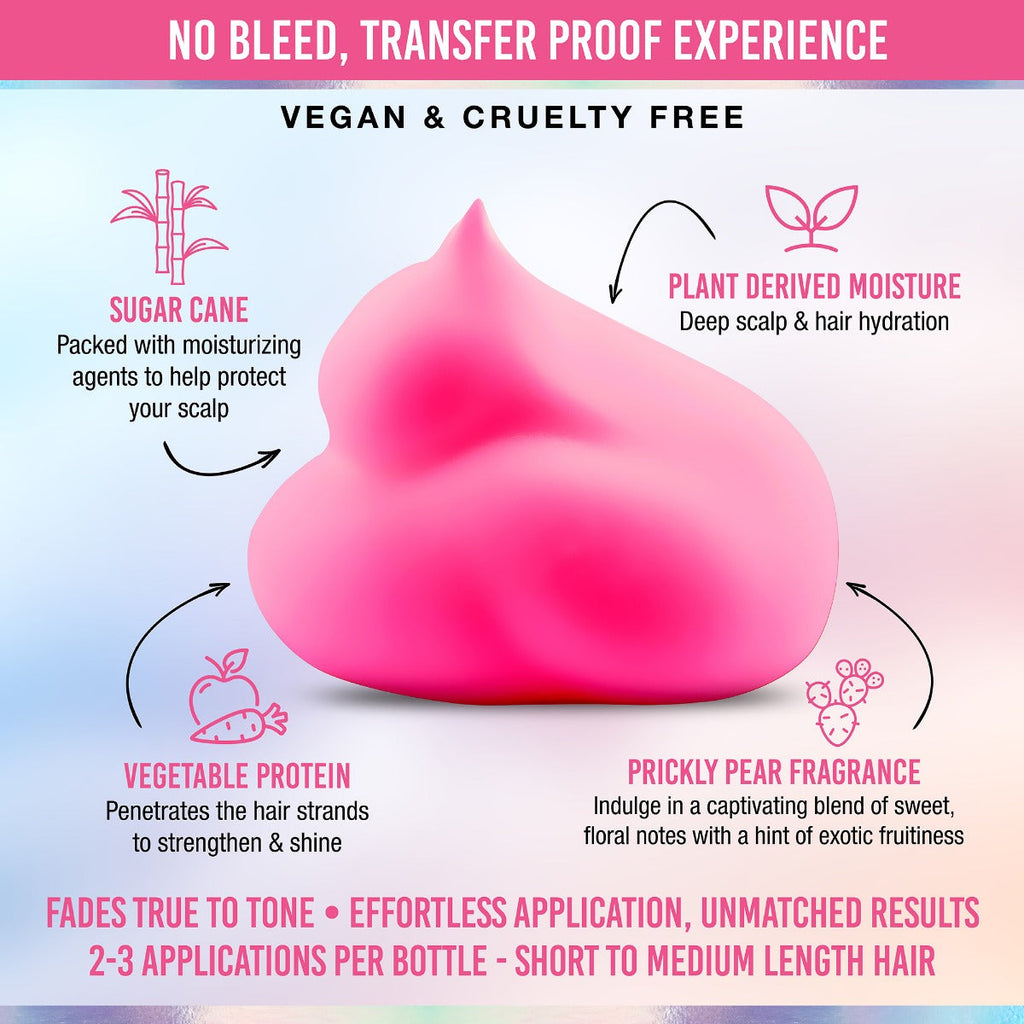 NO BLEED, TRANSFER PROOF EXPERIENCE

VEGAN & CRUELTY FREE

SUGAR CANE
Packed with moisturizing agents to help protect your scalp

PLANT DERIVED MOISTURE
Deep scalp & hair hydration

VEGETABLE PROTEIN
Penetrates the hair strands to strengthen & shine

PRICKLY PEAR FRAGRANCE
Indulge in a captivating blend of sweet, floral notes with a hint of exotic fruitiness

FADES TRUE TO TONE • EFFORTLESS APPLICATION, UNMATCHED RESULTS
2-3 APPLICATIONS PER BOTTLE - SHORT TO MEDIUM LENGTH HAIR