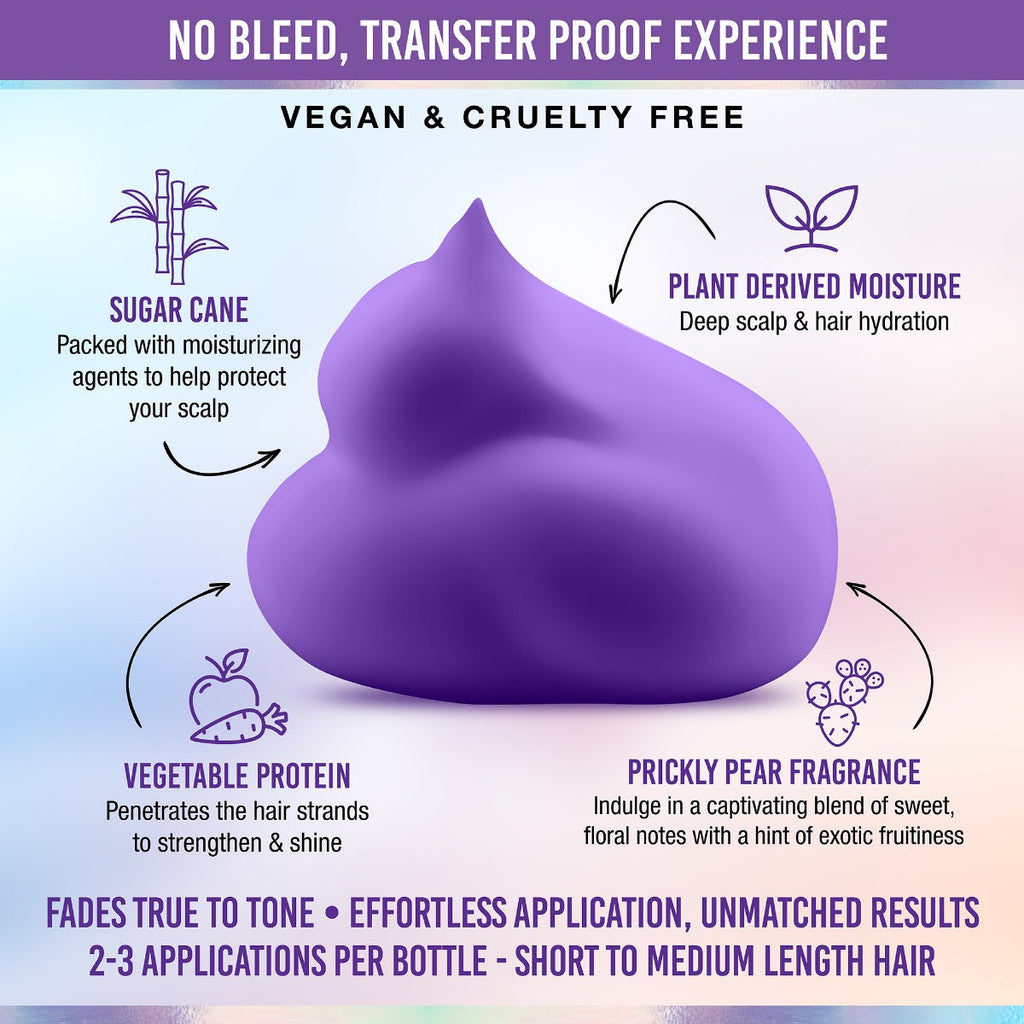 NO BLEED, TRANSFER PROOF EXPERIENCE

VEGAN & CRUELTY FREE

SUGAR CANE
Packed with moisturizing agents to help protect your scalp

PLANT DERIVED MOISTURE
Deep scalp & hair hydration

VEGETABLE PROTEIN
Penetrates the hair strands to strengthen & shine

PRICKLY PEAR FRAGRANCE
Indulge in a captivating blend of sweet, floral notes with a hint of exotic fruitiness

FADES TRUE TO TONE • EFFORTLESS APPLICATION, UNMATCHED RESULTS
2-3 APPLICATIONS PER BOTTLE - SHORT TO MEDIUM LENGTH HAIR